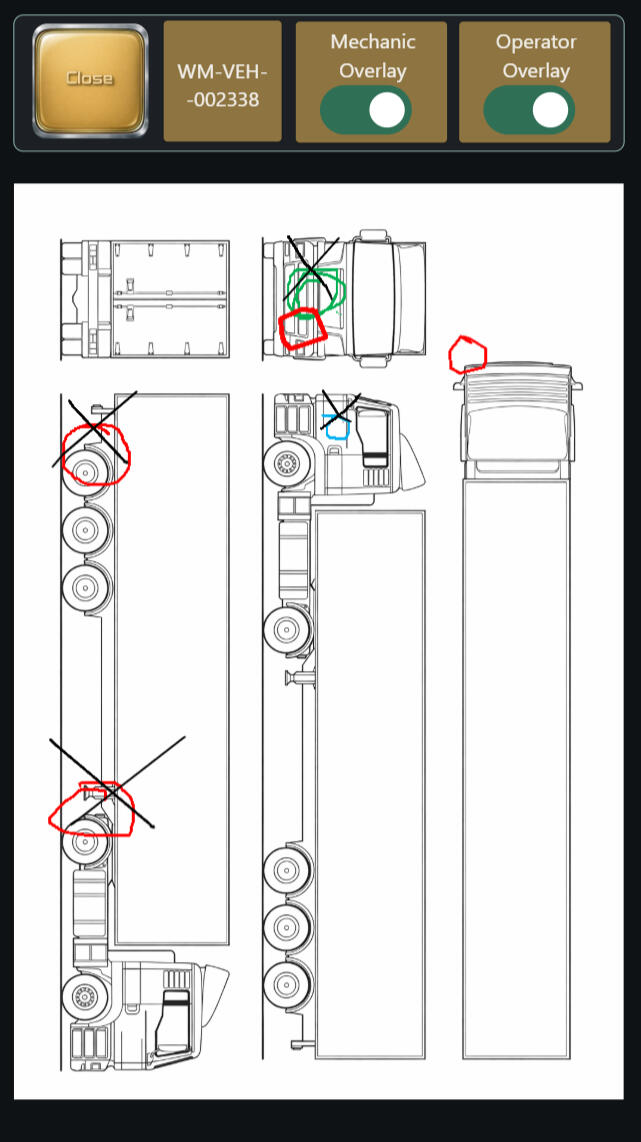 Close

WM-VEH--002338

Mechanic Overlay

Operator Overlay