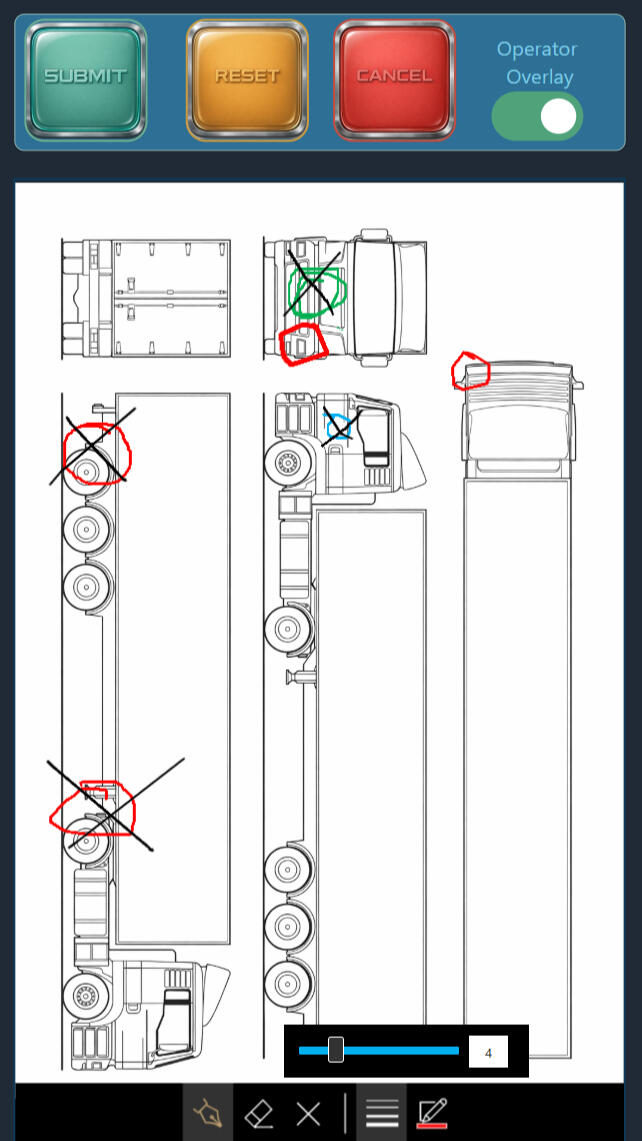 SUBMIT
RESET
CANCEL
Operator Overlay

4